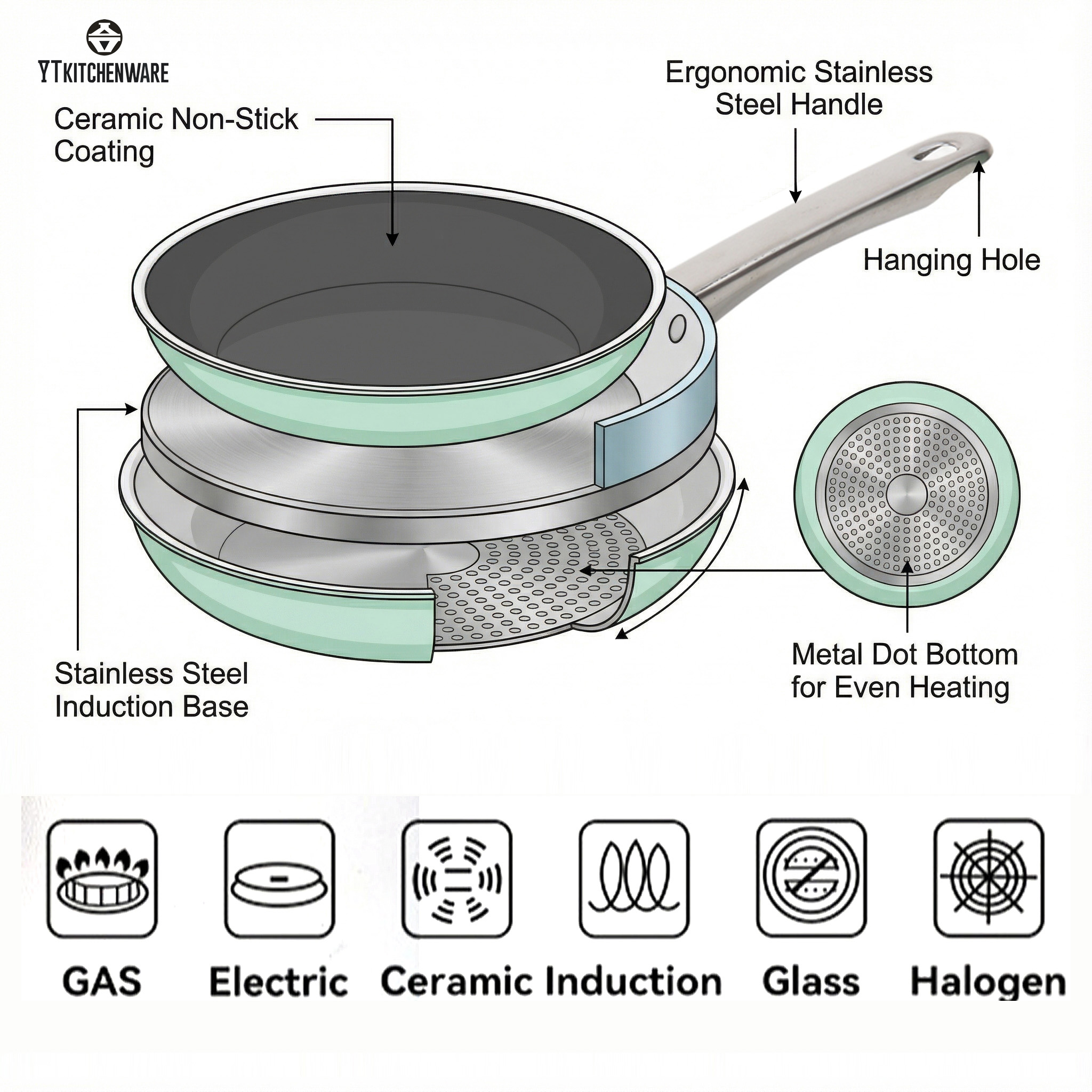 YTKITCHENWARE

Ceramic Non-Stick Coating

Ergonomic Stainless Steel Handle

Hanging Hole

Stainless Steel Induction Base

Metal Dot Bottom for Even Heating

GAS

Electric

Ceramic

Induction

Glass

Halogen